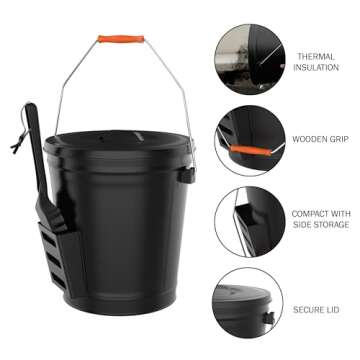 THERMAL INSULATION

WOODEN GRIP

COMPACT WITH SIDE STORAGE

SECURE LID