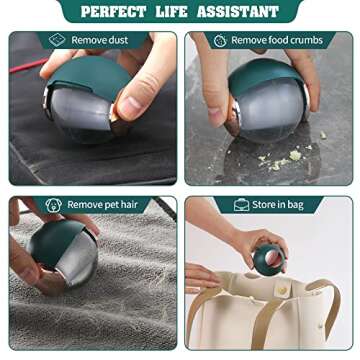 PERFECT LIFE ASSISTANT

Remove dust

Remove food crumbs

Remove pet hair

Store in bag