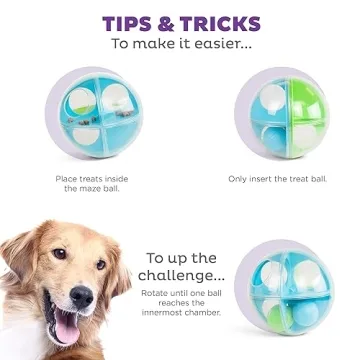 TIPS & TRICKS
To make it easier...

Place treats inside the maze ball.

Only insert the treat ball.

To up the challenge...

Rotate until one ball reaches the innermost chamber.