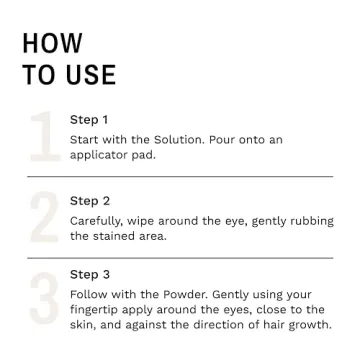 HOW
TO USE

1

Step 1

Start with the Solution. Pour onto an applicator pad.

2

Step 2

Carefully, wipe around the eye, gently rubbing the stained area.

3

Step 3

Follow with the Powder. Gently using your fingertip apply around the eyes, close to the skin, and against the direction of hair growth.