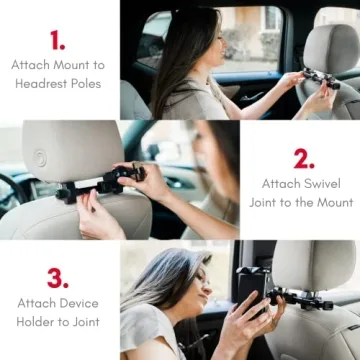 1.
Attach Mount to Headrest Poles

2.
Attach Swivel Joint to the Mount

3.
Attach Device Holder to Joint