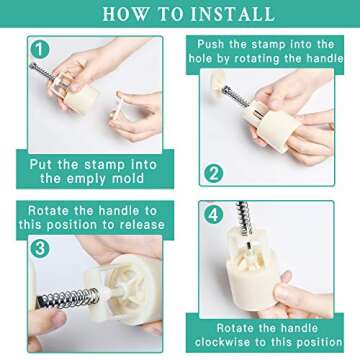 HOW TO INSTALL

1

Put the stamp into the emply mold

Push the stamp into the hole by rotating the handle

2

Rotate the handle to this position to release

3

4

Rotate the handle clockwise to this position