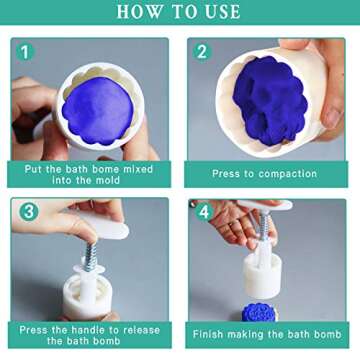 HOW TO USE

1

Put the bath bome mixed into the mold

2

Press to compaction

3

Press the handle to release the bath bomb

4

Finish making the bath bomb