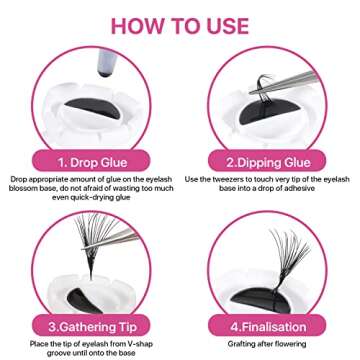 HOW TO USE

1. Drop Glue

Drop appropriate amount of glue on the eyelash blossom base, do not afraid of wasting too much even quick-drying glue

2.Dipping Glue

Use the tweezers to touch very tip of the eyelash base into a drop of adhesive

3.Gathering Tip

Place the tip of eyelash from V-shap groove until onto the base

4.Finalisation

Grafting after flowering