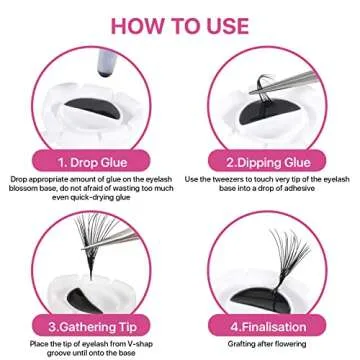 HOW TO USE

1. Drop Glue

Drop appropriate amount of glue on the eyelash blossom base, do not afraid of wasting too much even quick-drying glue

2.Dipping Glue

Use the tweezers to touch very tip of the eyelash base into a drop of adhesive

3.Gathering Tip

Place the tip of eyelash from V-shap groove until onto the base

4.Finalisation

Grafting after flowering