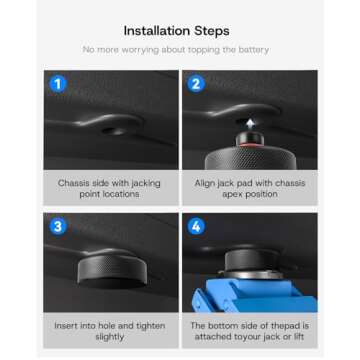 Installation Steps

No more worrying about topping the battery

1

Chassis side with jacking point locations

2

Align jack pad with chassis apex position

3

Insert into hole and tighten slightly

4

The bottom side of thepad is attached toyour jack or lift