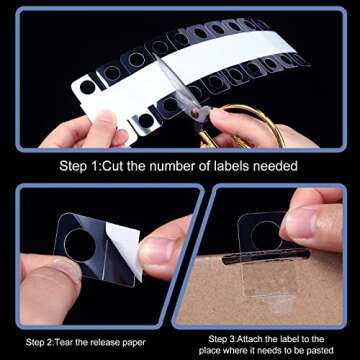 Step 1:Cut the number of labels needed

Step 2:Tear the release paper

Step 3:Attach the label to the place where it needs to be pasted