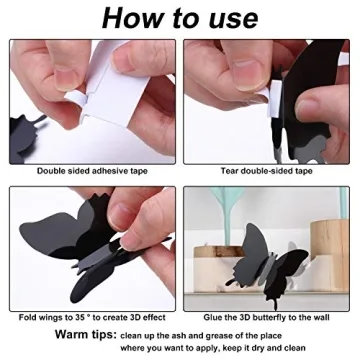 How to use

Double sided adhesive tape

Tear double-sided tape

Fold wings to 35 ° to create 3D effect

Glue the 3D butterfly to the wall

Warm tips: clean up the ash and grease of the place where you want to apply, keep it dry and clean