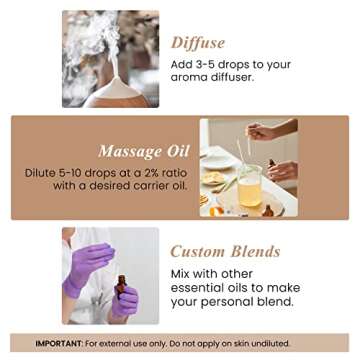 Diffuse
Add 3-5 drops to your aroma diffuser.

Massage Oil
Dilute 5-10 drops at a 2% ratio with a desired carrier oil.

Custom Blends
Mix with other essential oils to make your personal blend.

IMPORTANT: For external use only. Do not apply on skin undiluted.