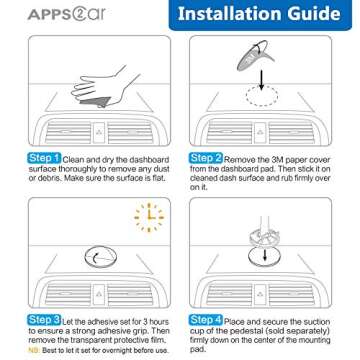 APPS2car

Installation Guide

Step 1 Clean and dry the dashboard surface thoroughly to remove any dust or debris. Make sure the surface is flat.

Step 2 Remove the 3M paper cover from the dashboard pad. Then stick it on cleaned dash surface and rub firmly over on it.

Step 3 Let the adhesive set for 3 hours to ensure a strong adhesive grip. Then remove the transparent protective film.

NB: Best to let it set for overnight before use.

Step 4 Place and secure the suction cup of the pedestal (sold separately) firmly down on the center of the mounting pad.