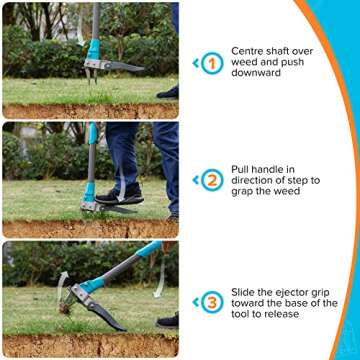 1 Centre shaft over weed and push downward

2 Pull handle in direction of step to grap the weed

3 Slide the ejector grip toward the base of the tool to release