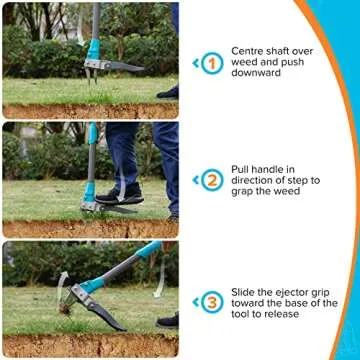 1 Centre shaft over weed and push downward

2 Pull handle in direction of step to grap the weed

3 Slide the ejector grip toward the base of the tool to release