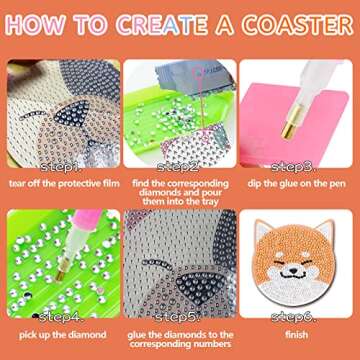 HOW TO CREATE A COASTER

step1.
tear off the protective film

step2.
find the corresponding diamonds and pour them into the tray

step3.
dip the glue on the pen

step4.
pick up the diamond

step5.
glue the diamonds to the corresponding numbers

step6.
finish