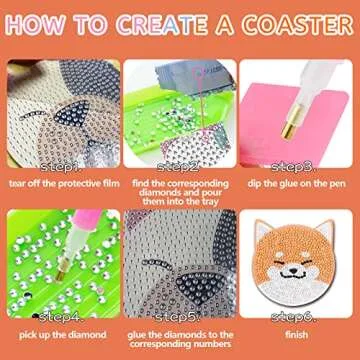 HOW TO CREATE A COASTER

step1.
tear off the protective film

step2.
find the corresponding diamonds and pour them into the tray

step3.
dip the glue on the pen

step4.
pick up the diamond

step5.
glue the diamonds to the corresponding numbers

step6.
finish