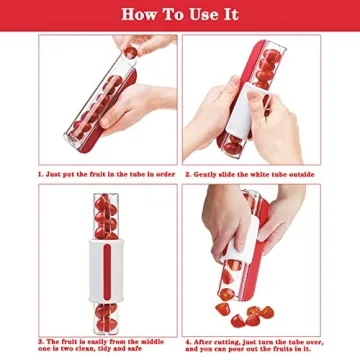 How To Use It

1. Just put the fruit in the tube in order

2. Gently slide the white tube outside

3. The fruit is easily from the middle one is two clean, tidy and safe

4. After cutting, just turn the tube over, and you can pour out the fruits in it.