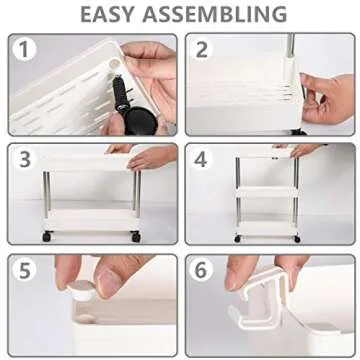 EASY ASSEMBLING

1

2

3

4

5

6