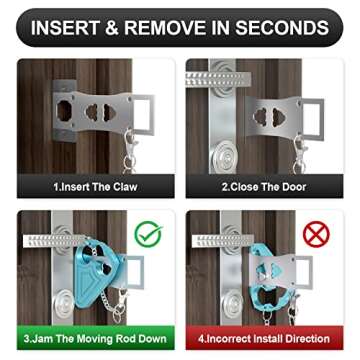 INSERT & REMOVE IN SECONDS

1.Insert The Claw

2.Close The Door

3.Jam The Moving Rod Down

4.Incorrect Install Direction