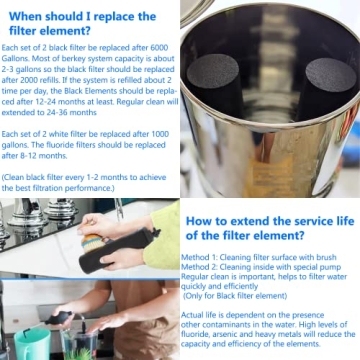 When should I replace the filter element?

Each set of 2 black filter be replaced after 6000 Gallons. Most of berkey system capacity is about 2-3 gallons so the black filter should be replaced after 2000 refills. If the system is refilled about 2 time per day, the Black Elements should be replaced after 12-24 months at least. Regular clean will extended to 24-36 months

Each set of 2 white filter be replaced after 1000 gallons. The fluoride filters should be replaced after 8-12 months.

(Clean black filter every 1-2 months to achieve the best filtration performance.)

How to extend the service life of the filter element?

Method 1: Cleaning filter surface with brush
Method 2: Cleaning inside with special pump
Regular clean is important, helps to filter water quickly and efficiently
(Only for Black filter element)

Actual life is dependent on the presence other contaminants in the water. High levels of fluoride, arsenic and heavy metals will reduce the capacity and efficiency of the elements.