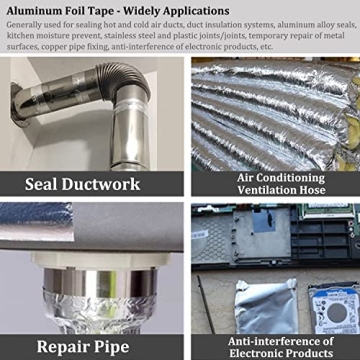 Aluminum Foil Tape - Widely Applications

Generally used for sealing hot and cold air ducts, duct insulation systems, aluminum alloy seals, kitchen moisture prevent, stainless steel and plastic joints/joints, temporary repair of metal surfaces, copper pipe fixing, anti-interference of electronic products, etc.

Seal Ductwork

Air Conditioning Ventilation Hose

Repair Pipe

Anti-interference of Electronic Products