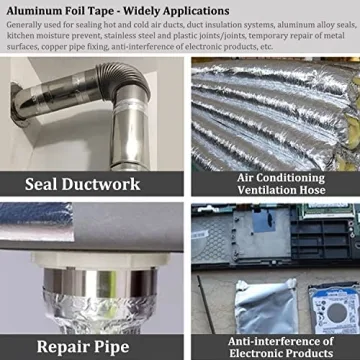 Aluminum Foil Tape - Widely Applications

Generally used for sealing hot and cold air ducts, duct insulation systems, aluminum alloy seals, kitchen moisture prevent, stainless steel and plastic joints/joints, temporary repair of metal surfaces, copper pipe fixing, anti-interference of electronic products, etc.

Seal Ductwork

Air Conditioning Ventilation Hose

Repair Pipe

Anti-interference of Electronic Products