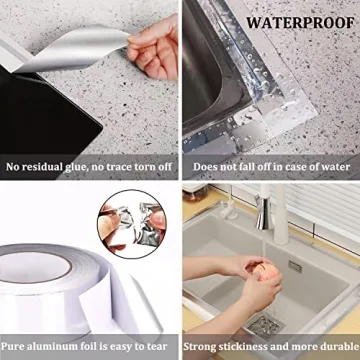 WATERPROOF

No residual glue, no trace torn off

Does not fall off in case of water

Pure aluminum foil is easy to tear

Strong stickiness and more durable