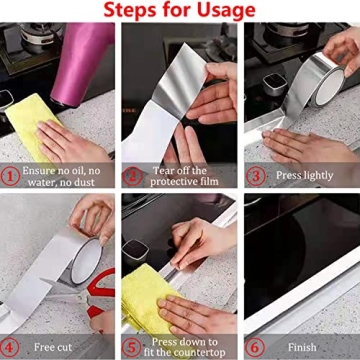 Steps for Usage

1 Ensure no oil, no water, no dust

2 Tear off the protective film

3 Press lightly

4 Free cut

5 Press down to fit the countertop

6 Finish