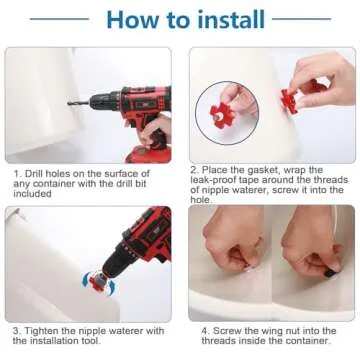 How to install

1. Drill holes on the surface of any container with the drill bit included

2. Place the gasket, wrap the leak-proof tape around the threads of nipple waterer, screw it into the hole.

3. Tighten the nipple waterer with the installation tool.

4. Screw the wing nut into the threads inside the container.