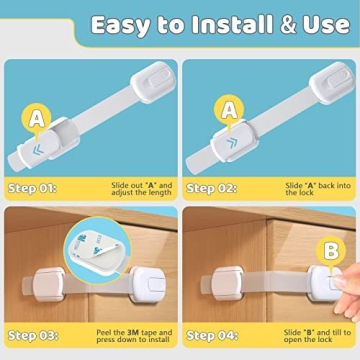 Easy to Install & Use

A

Step 01:

Slide out "A" and adjust the length

A

Step 02:

Slide "A" back into the lock

Step 03:

Peel the 3M tape and press down to install

B

Step 04:

Slide "B" and till to open the lock