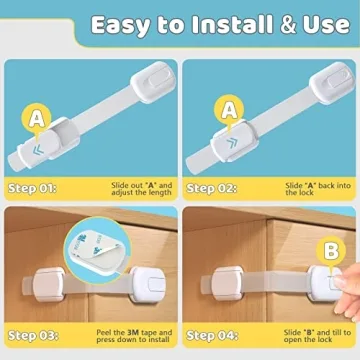 Easy to Install & Use

A

Step 01: Slide out "A" and adjust the length

A

Step 02: Slide "A" back into the lock

Step 03: Peel the 3M tape and press down to install

B

Step 04: Slide "B" and till to open the lock