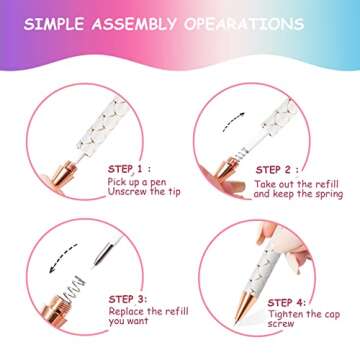 SIMPLE ASSEMBLY OPEARATIONS

STEP 1 :
Pick up a pen
Unscrew the tip

STEP 2 :
Take out the refill
and keep the spring

STEP 3:
Replace the refill
you want

STEP 4:
Tighten the cap
screw