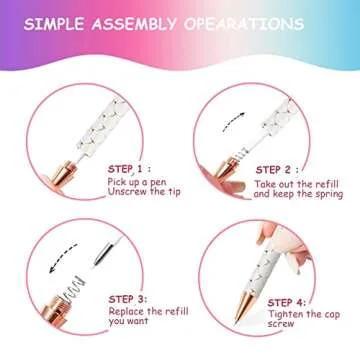 SIMPLE ASSEMBLY OPEARATIONS

STEP 1 :
Pick up a pen
Unscrew the tip

STEP 2 :
Take out the refill
and keep the spring

STEP 3:
Replace the refill
you want

STEP 4:
Tighten the cap
screw