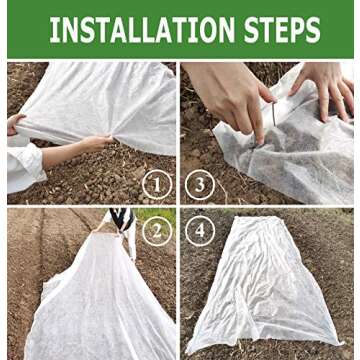 INSTALLATION STEPS

1

3

2

4