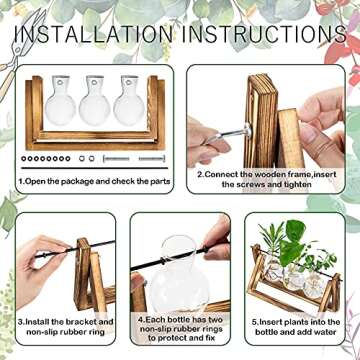 INSTALLATION INSTRUCTIONS

1.Open the package and check the parts

2.Connect the wooden frame,insert the screws and tighten

3.Install the bracket and non-slip rubber ring

4.Each bottle has two non-slip rubber rings to protect and fix

5.Insert plants into the bottle and add water