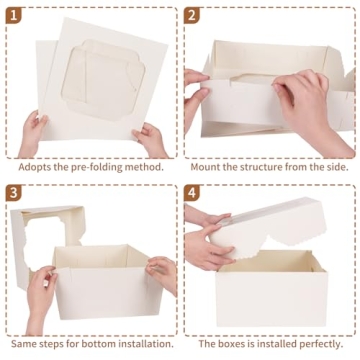 1

Adopts the pre-folding method.

2

Mount the structure from the side.

3

Same steps for bottom installation.

4

The boxes is installed perfectly.