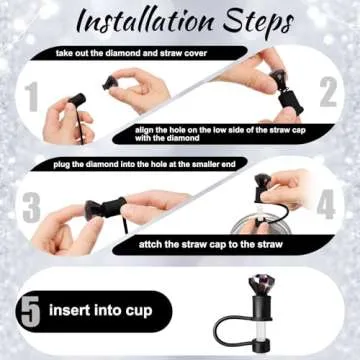 Installation Steps

take out the diamond and straw cover

1

2

align the hole on the low side of the straw cap with the diamond

plug the diamond into the hole at the smaller end

3

4

attch the straw cap to the straw

5 insert into cup