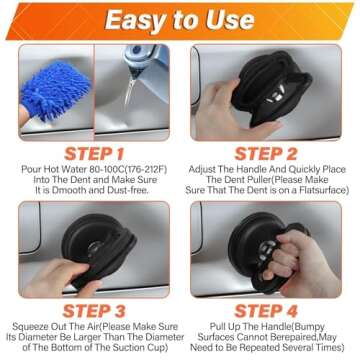 Easy to Use

STEP 1
Pour Hot Water 80-100C(176-212F) Into The Dent and Make Sure It is Dmooth and Dust-free.

STEP 2
Adjust The Handle And Quickly Place The Dent Puller(Please Make Sure That The Dent is on a Flatsurface)

STEP 3
Squeeze Out The Air(Please Make Sure Its Diameter Be Larger Than The Diameter of The Bottom of The Suction Cup)

STEP 4
Pull Up The Handle(Bumpy Surfaces Cannot Berepaired,May Need to Be Repeated Several Times)