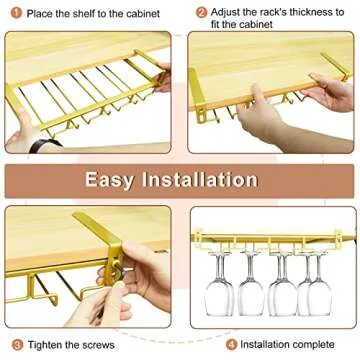 1 Place the shelf to the cabinet

2 Adjust the rack's thickness to fit the cabinet

Easy Installation

3 Tighten the screws

4 Installation complete