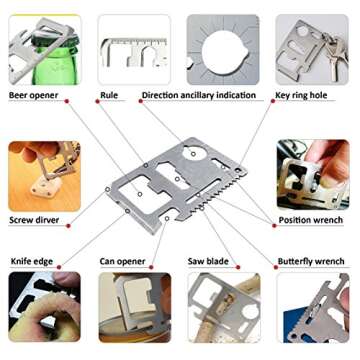 Beer opener

Rule

Direction ancillary indication

Key ring hole

Screw dirver

Position wrench

Knife edge

Can opener

Saw blade

Butterfly wrench