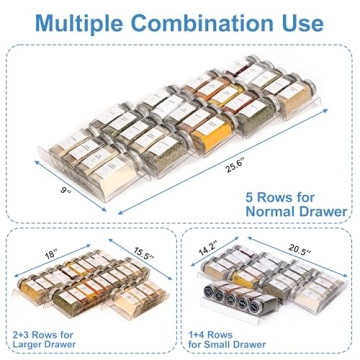 Multiple Combination Use

9"

25.6"

5 Rows for Normal Drawer

18"

15.5"

2+3 Rows for Larger Drawer

14.2"

20.5"

1+4 Rows for Small Drawer