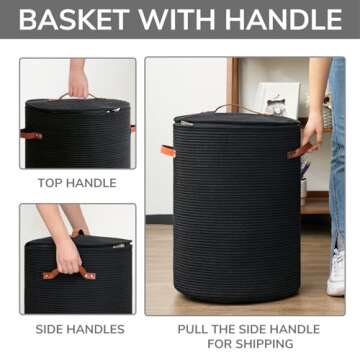 BASKET WITH HANDLE

TOP HANDLE

SIDE HANDLES

PULL THE SIDE HANDLE FOR SHIPPING