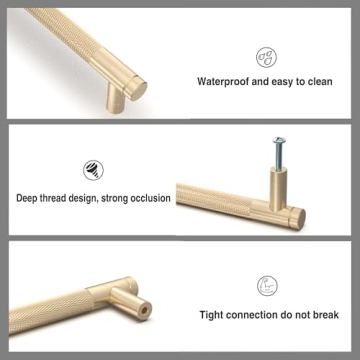 Waterproof and easy to clean

Deep thread design, strong occlusion

Tight connection do not break