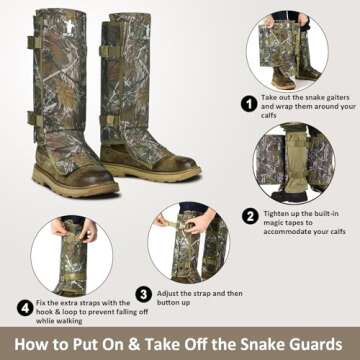 1 Take out the snake gaiters and wrap them around your calfs

2 Tighten up the built-in magic tapes to accommodate your calfs

3 Adjust the strap and then button up

4 Fix the extra straps with the hook & loop to prevent falling off while walking

How to Put On & Take Off the Snake Guards