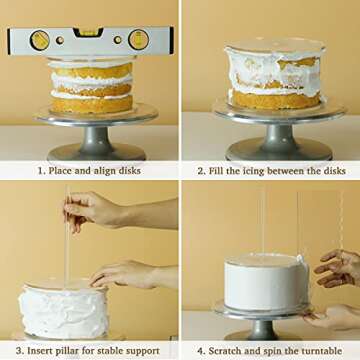 1. Place and align disks

2. Fill the icing between the disks

3. Insert pillar for stable support

4. Scratch and spin the turntable