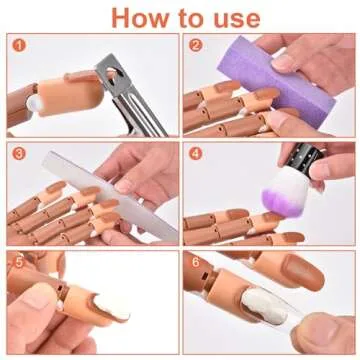 How to use

1

2

3

4

5

6