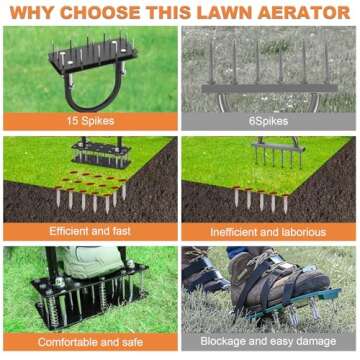 WHY CHOOSE THIS LAWN AERATOR

15 Spikes

6Spikes

Efficient and fast

Inefficient and laborious

Comfortable and safe

Blockage and easy damage