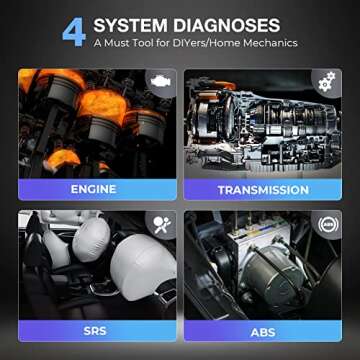 4 SYSTEM DIAGNOSES
A Must Tool for DIYers/Home Mechanics

ENGINE

TRANSMISSION

SRS

ABS

ABS