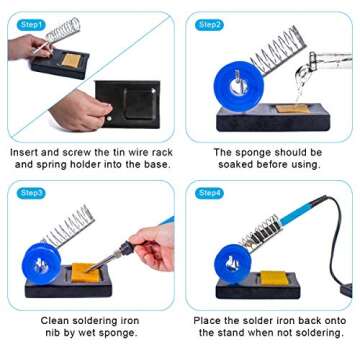 Step1

Insert and screw the tin wire rack and spring holder into the base.

Step2

The sponge should be soaked before using.

Step3

Clean soldering iron nib by wet sponge.

Step4

Place the solder iron back onto the stand when not soldering.