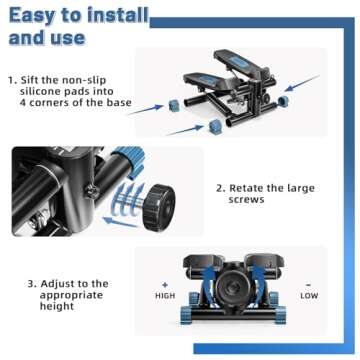 Easy to install and use

1. Sift the non-slip silicone pads into 4 corners of the base

2. Retate the large screws

3. Adjust to the appropriate height

+
HIGH

-
LOW