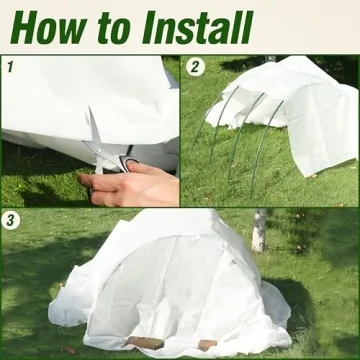 How to Install

1

2

3