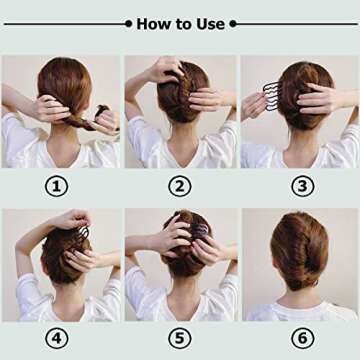 How to Use

①

②

③

④

⑤

⑥